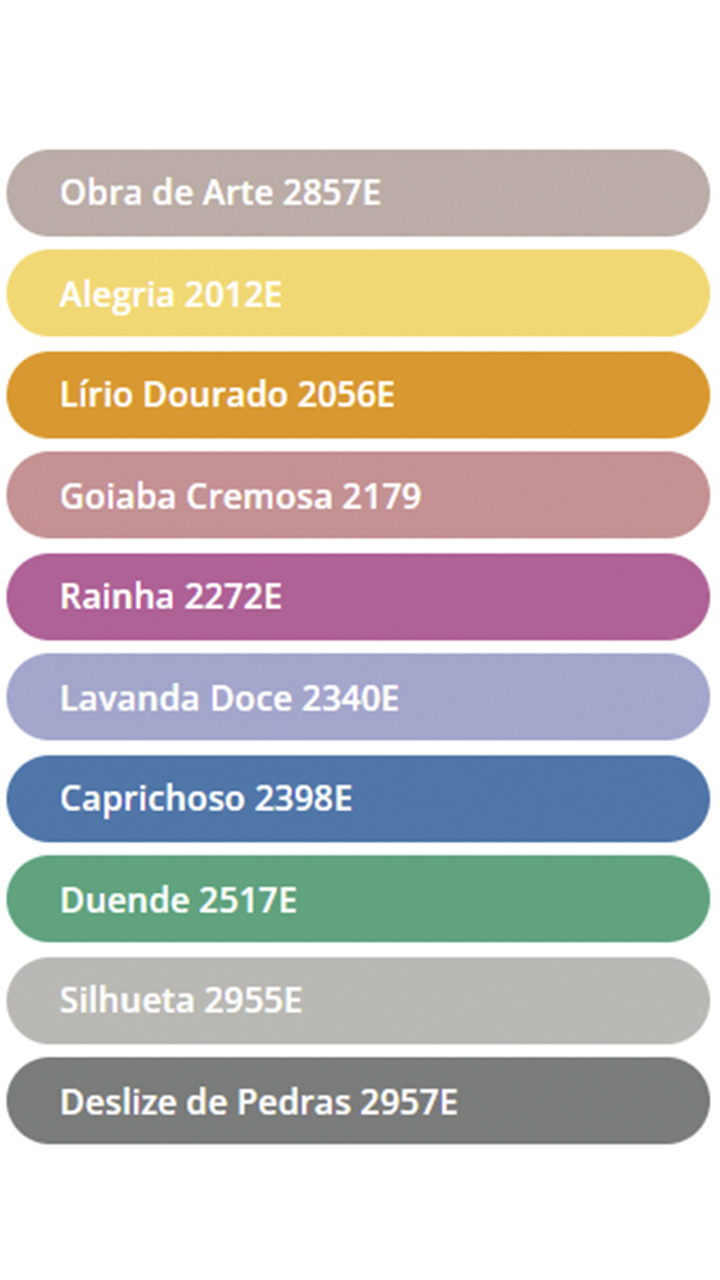 Obra de Arte 2857E

Alegria 2012E

Lírio Dourado 2056E

Goiaba Cremosa 2179

Rainha 2272E

Lavanda Doce 2340E

Caprichoso 2398E

Duende 2517E

Silhueta 2955E

Deslize de Pedras 2957E